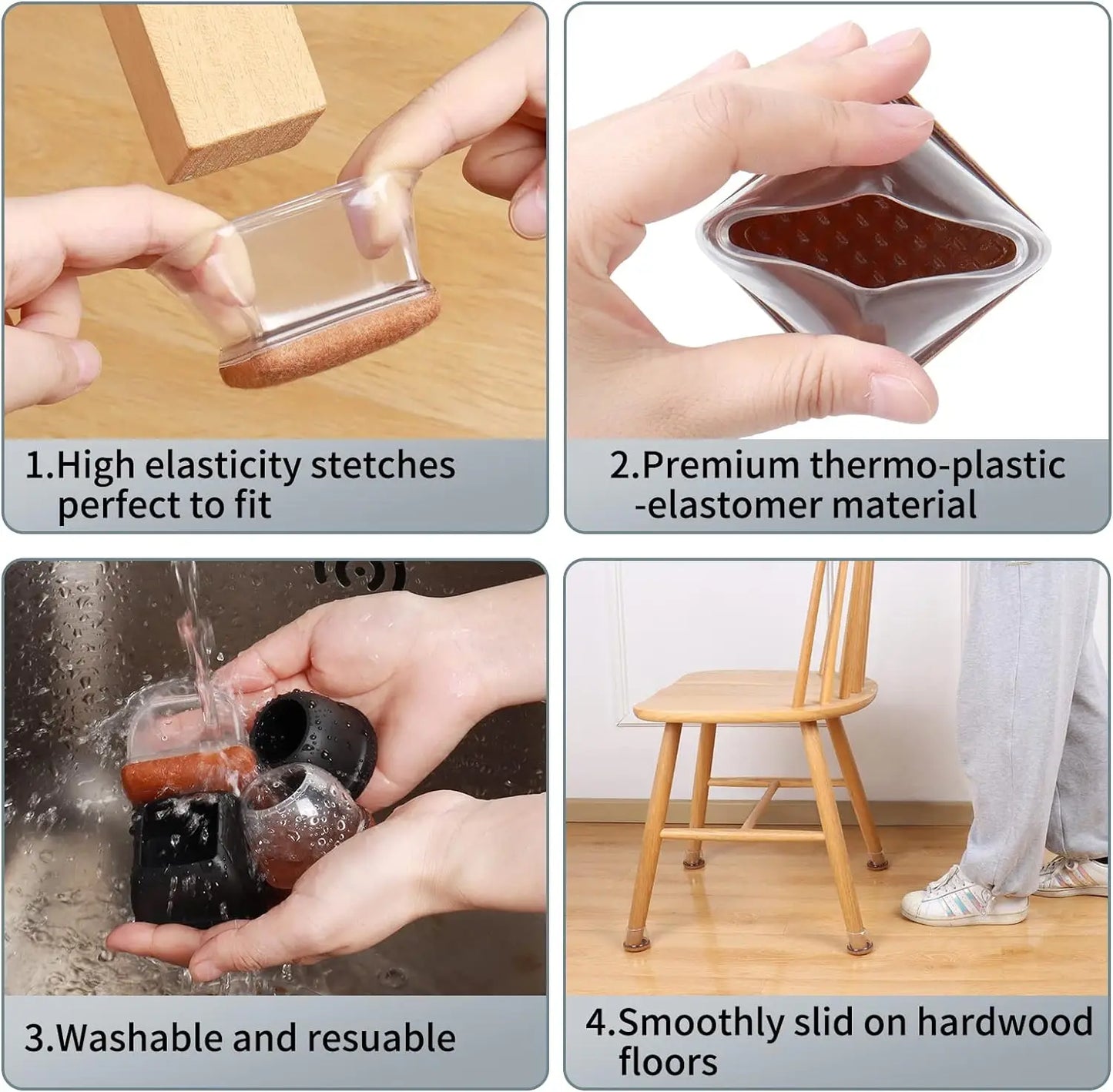 1.High elasticity stetches perfect to fit

2.Premium thermo-plastic -elastomer material

3.Washable and resuable

4.Smoothly slid on hardwood floors