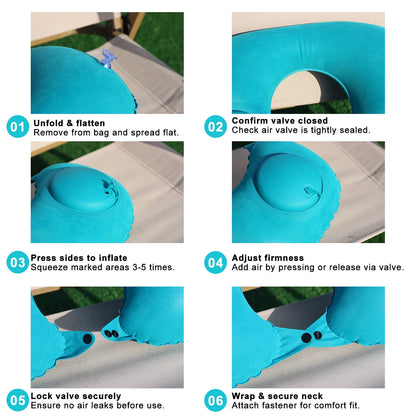 01 Unfold & flatten
Remove from bag and spread flat.

02 Confirm valve closed
Check air valve is tightly sealed.

03 Press sides to inflate
Squeeze marked areas 3-5 times.

04 Adjust firmness
Add air by pressing or release via valve.

05 Lock valve securely
Ensure no air leaks before use.

06 Wrap & secure neck
Attach fastener for comfort fit.